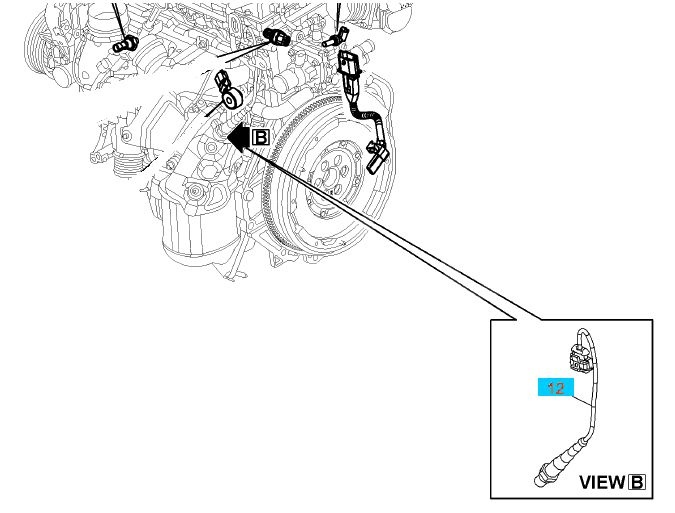 B

12

VIEW B