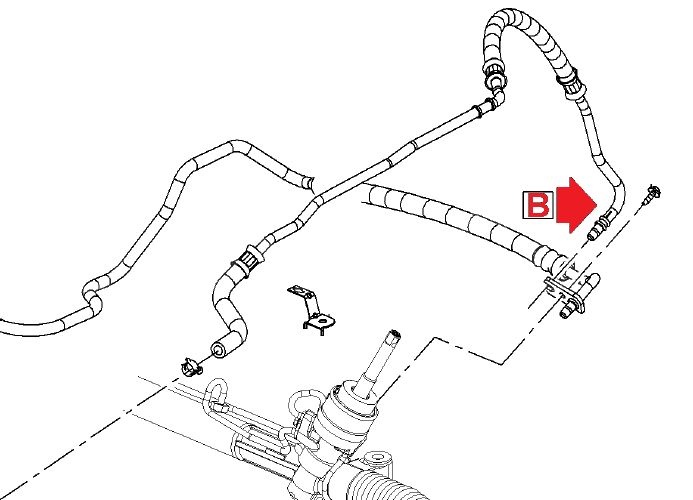 B