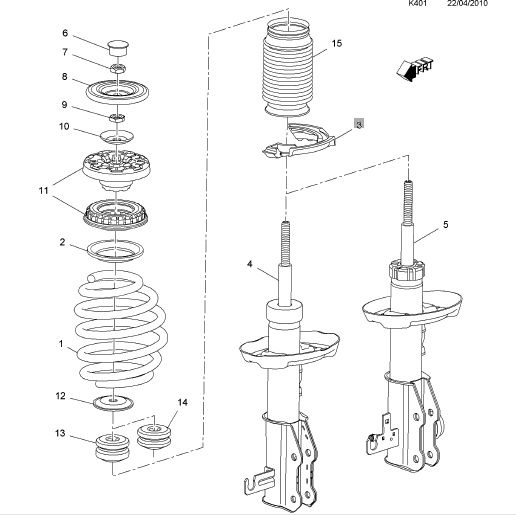 K401 22/04/2010

6
7
8
9
10
11
2
1
12
13
14
15
FRT
3
4
5