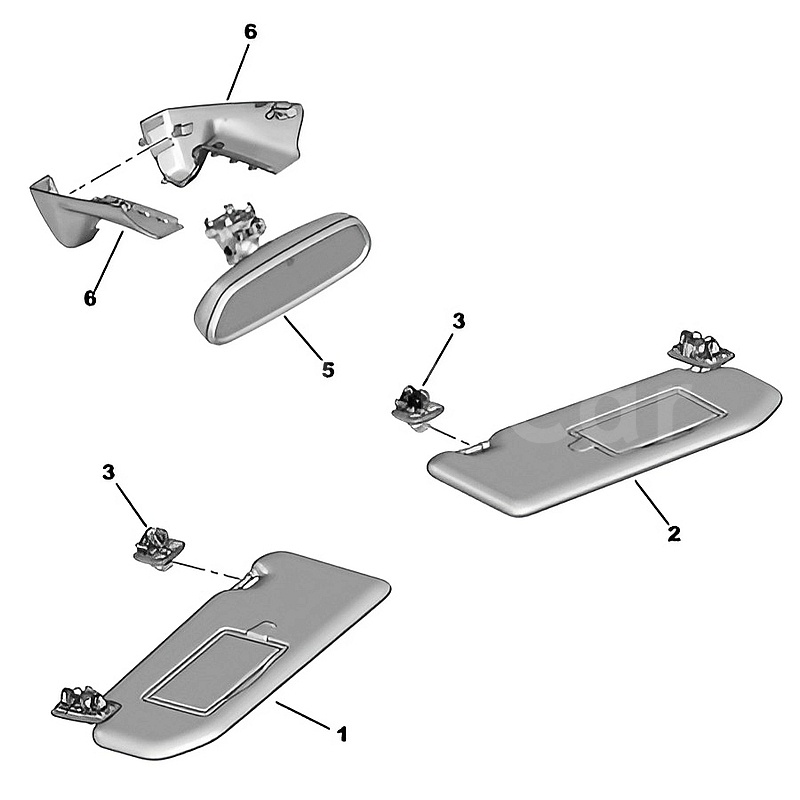 6
6
5
3
2
3
1