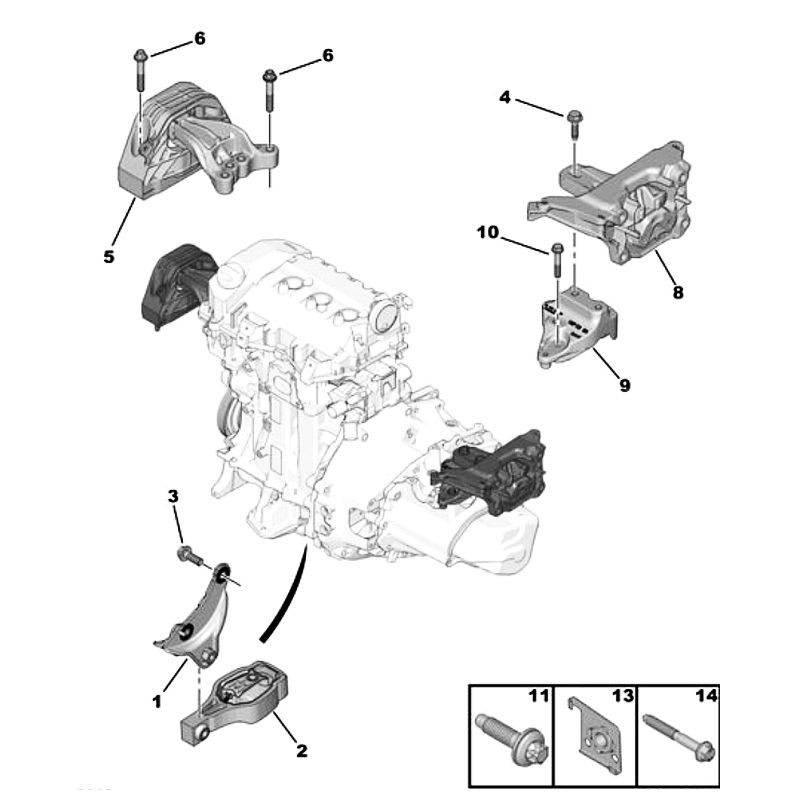 6
6
4
5
10
8
9
3
1
2
11
13
14