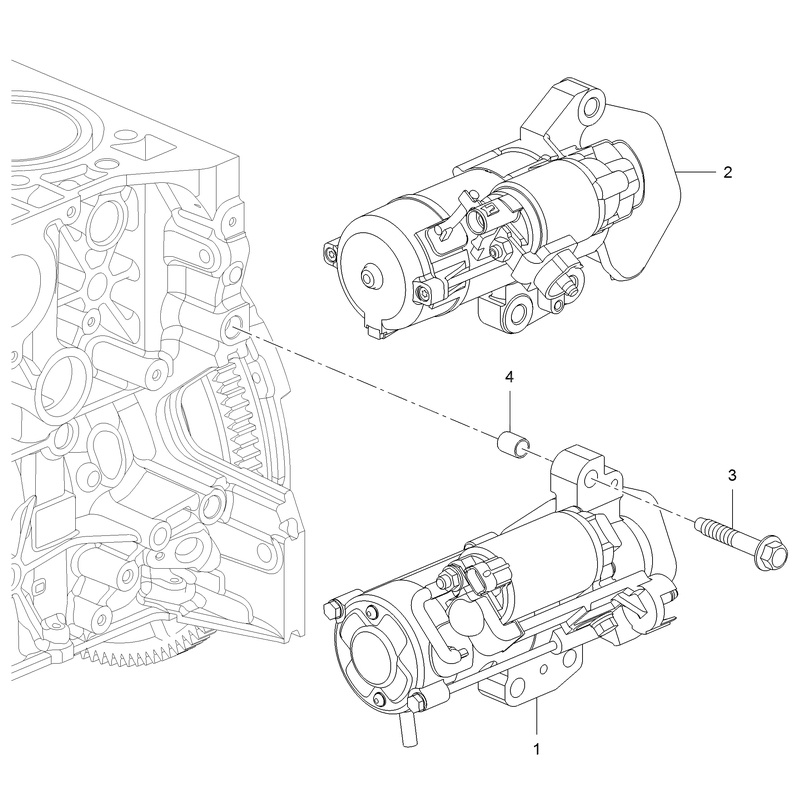 2
4
3
1