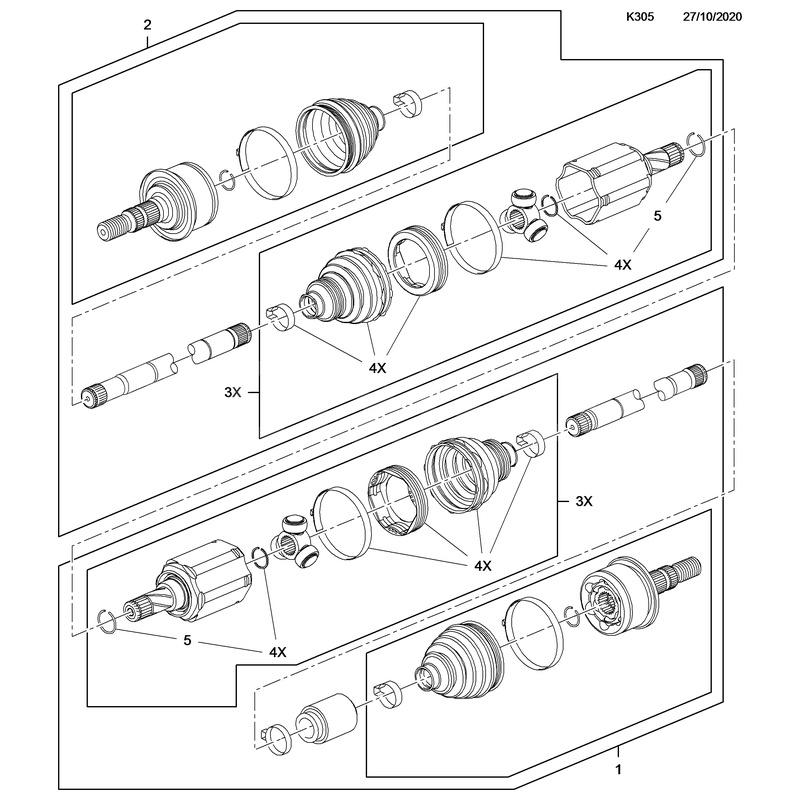 K305 27/10/2020

2

5

4X

4X

3X

3X

4X

5

4X

1