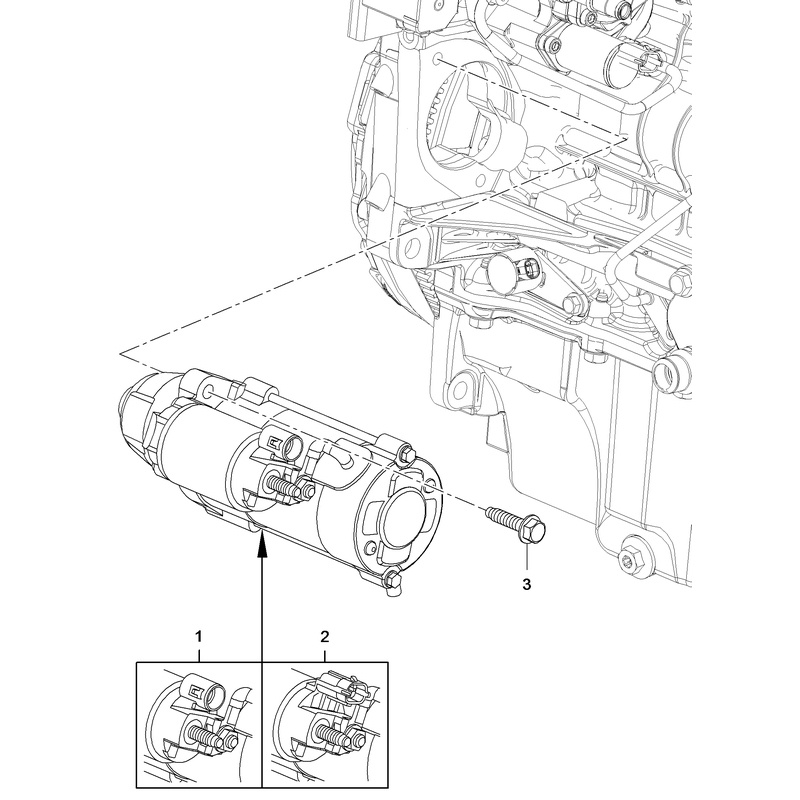 3

1

2