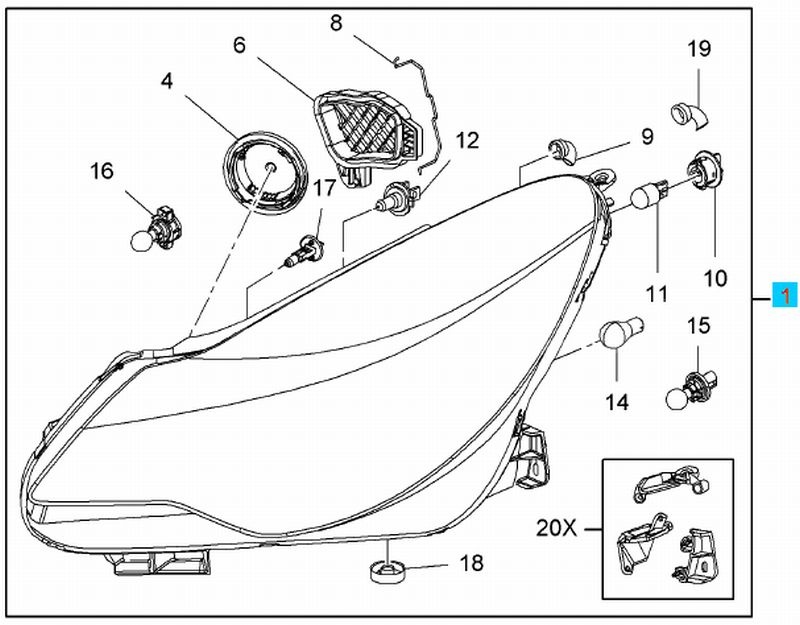 8
6
19
4
12
9
16
17
10
11
1
15
14
20X
18