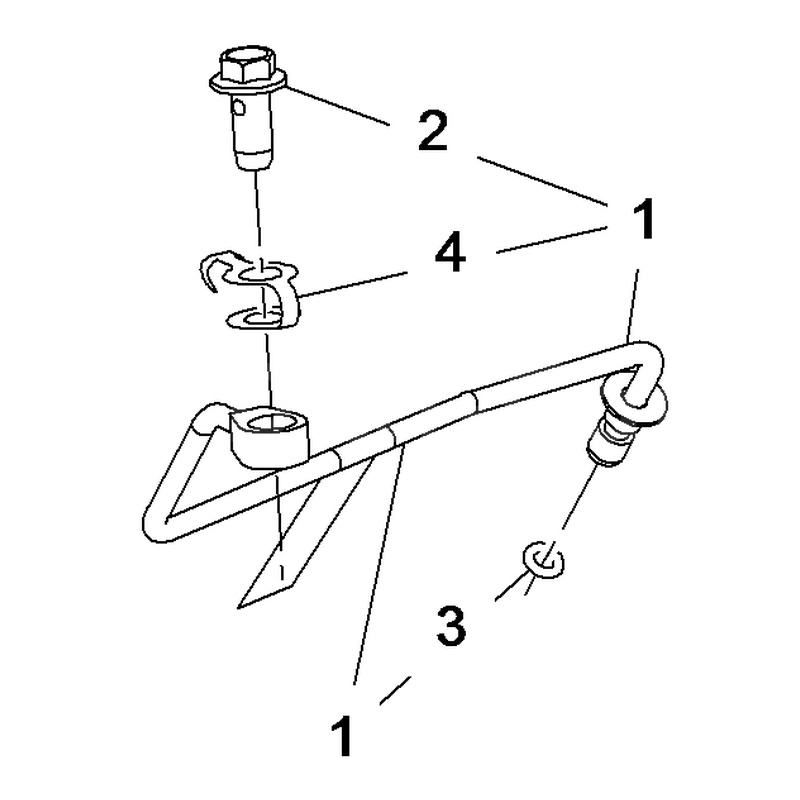 2
1
4
3
1