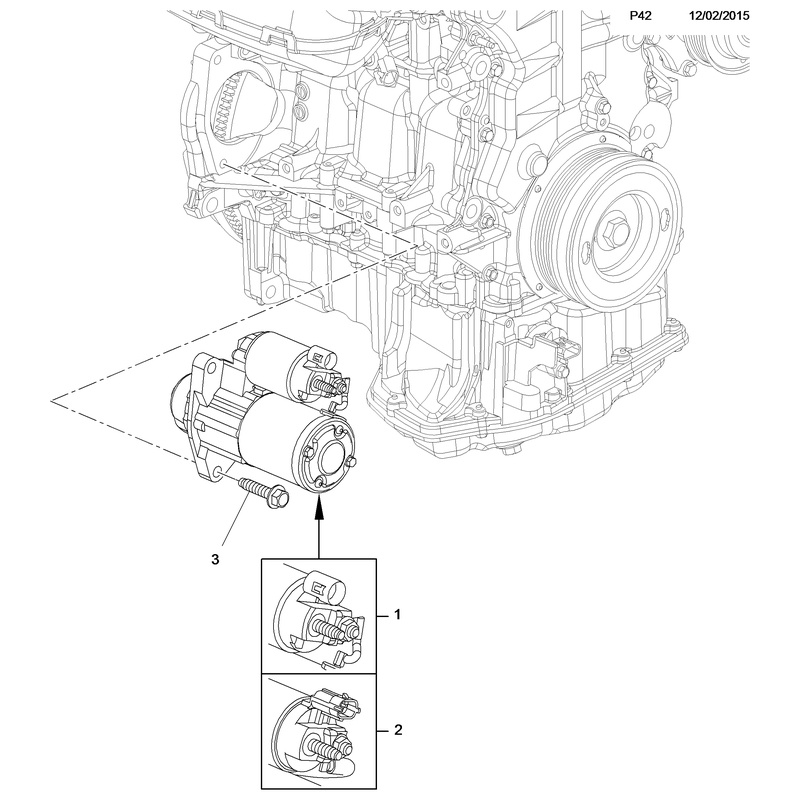 P42 12/02/2015

3

1

2