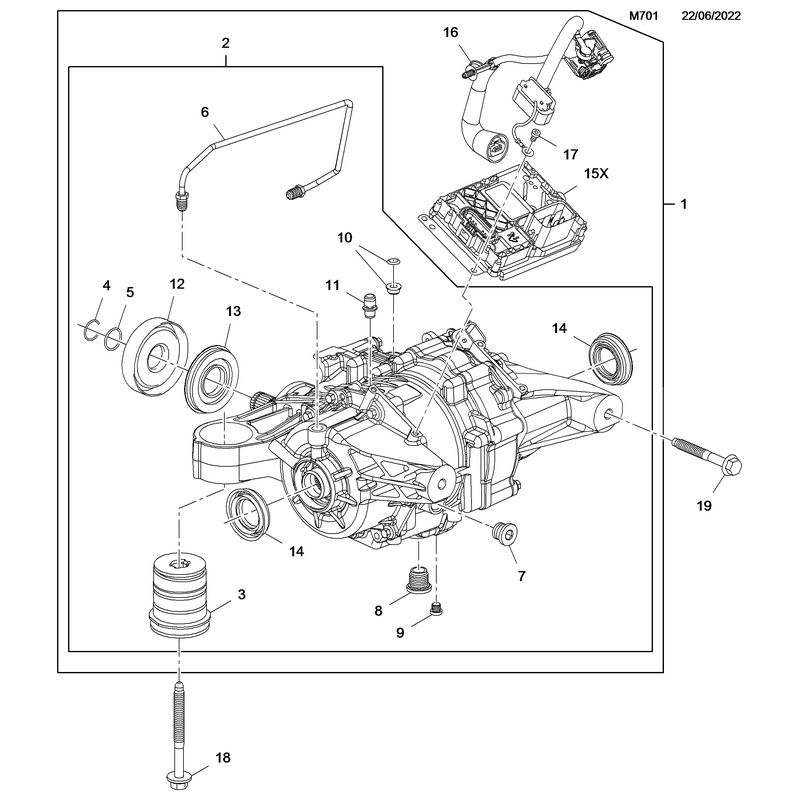 M701 22/06/2022

2
16
6
17
15X
1
10
11
4
5
12
13
14
19
14
7
3
8
9
18