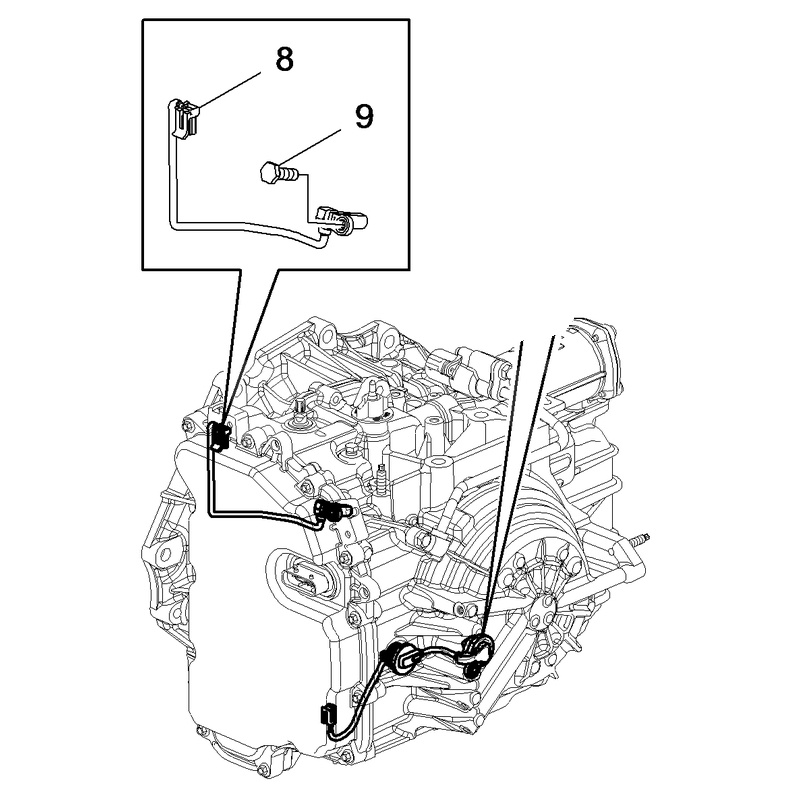 8
9