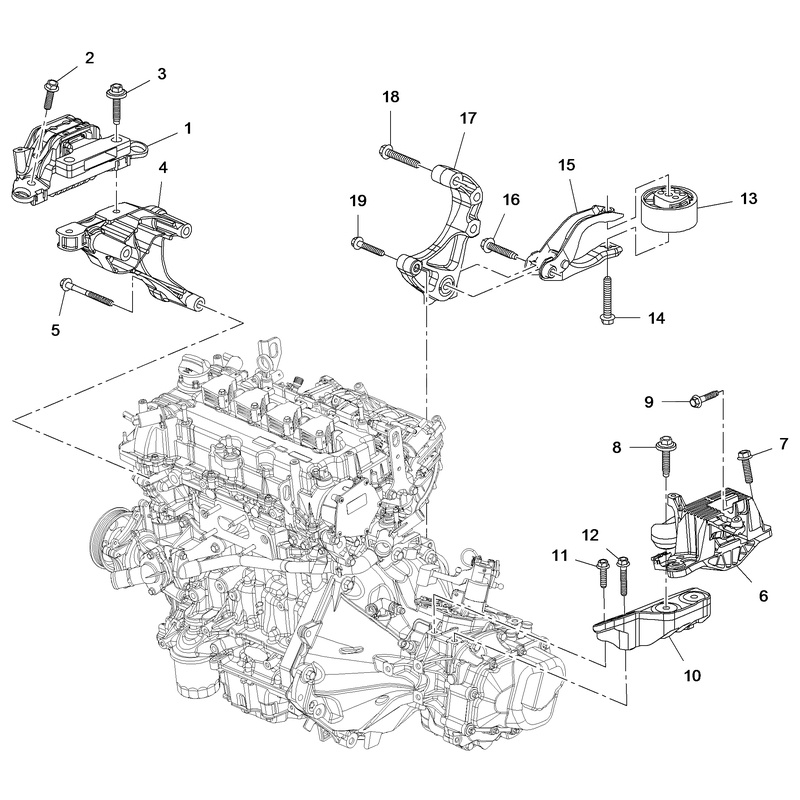 2
3
1
4
5
18
17
15
13
19
16
14
9
8
7
12
11
6
10