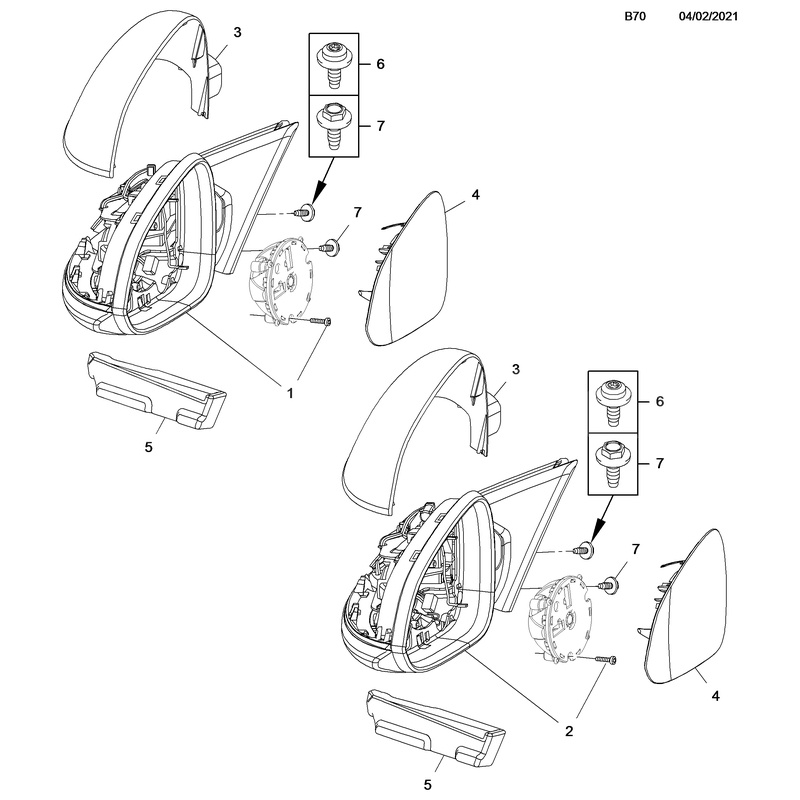 B70 04/02/2021

3

6

7

7

4

1

5

3

6

7

7

4

2

5