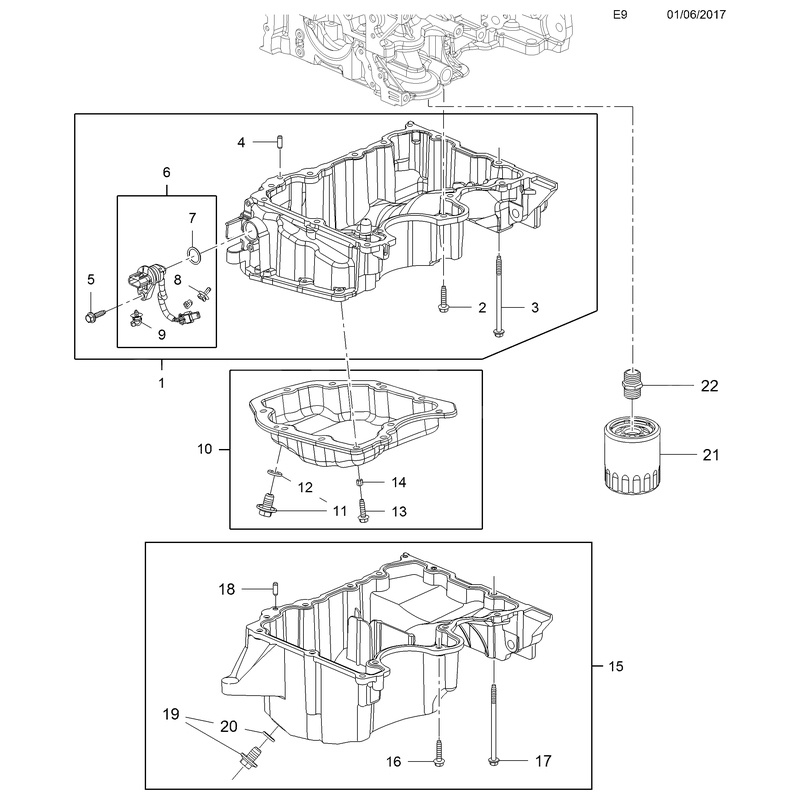 E9 01/06/2017

4
6
7
5
8
9
2
3
1
22
21
10
12
14
11
13
18
15
19
20
16
17